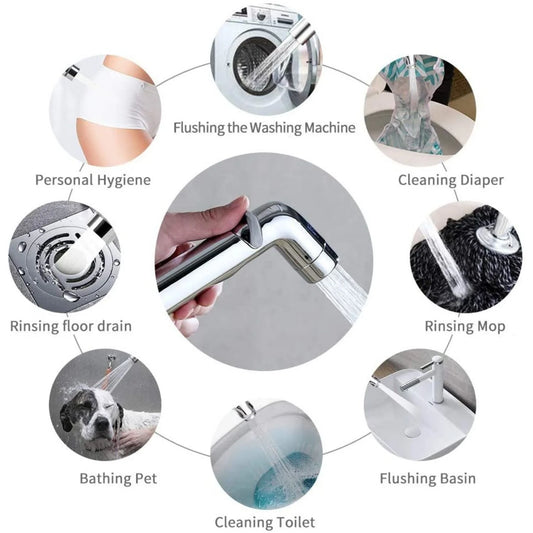 Flushing the Washing Machine

Personal Hygiene

Cleaning Diaper

Rinsing floor drain

Rinsing Mop

Bathing Pet

Flushing Basin

Cleaning Toilet