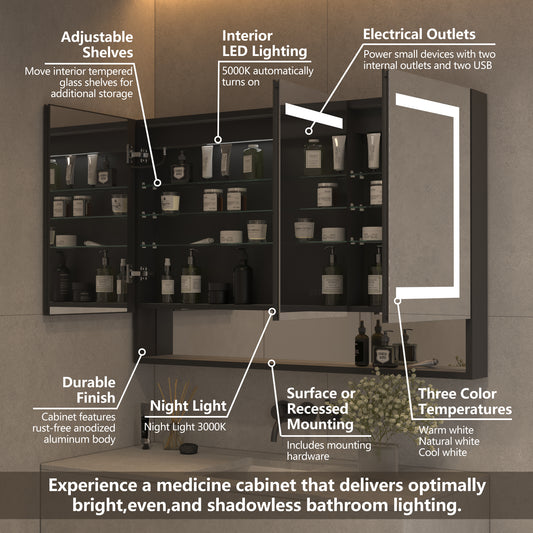 Adjustable Shelves
Move interior tempered glass shelves for additional storage

Interior LED Lighting
5000K automatically turns on

Electrical Outlets
Power small devices with two internal outlets and two USB

Durable Finish
Cabinet features rust-free anodized aluminum body

Night Light
Night Light 3000K

Surface or Recessed Mounting
Includes mounting hardware

Three Color Temperatures
Warm white
Natural white
Cool white

Experience a medicine cabinet that delivers optimally bright,even,and shadowless bathroom lighting.