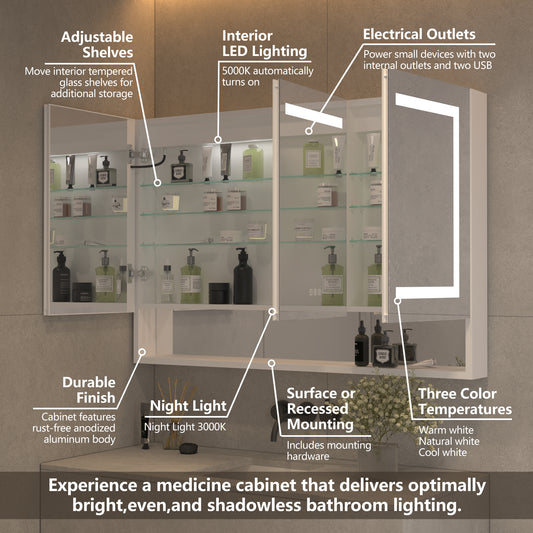 Adjustable Shelves
Move interior tempered glass shelves for additional storage

Interior LED Lighting
5000K automatically turns on

Electrical Outlets
Power small devices with two internal outlets and two USB

Durable Finish
Cabinet features rust-free anodized aluminum body

Night Light
Night Light 3000K

Surface or Recessed Mounting
Includes mounting hardware

Three Color Temperatures
Warm white
Natural white
Cool white

Experience a medicine cabinet that delivers optimally bright,even,and shadowless bathroom lighting.