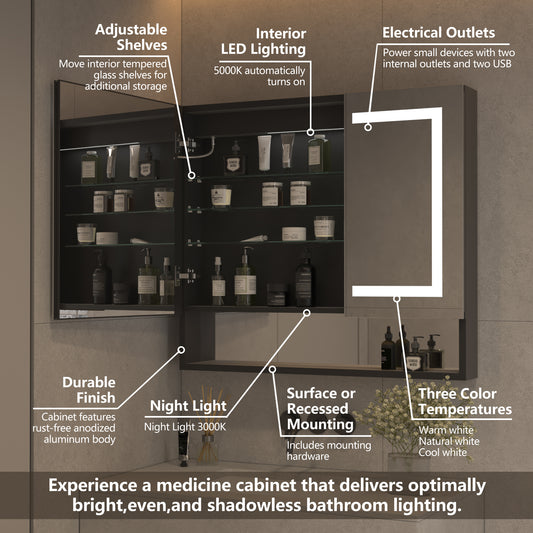 Adjustable Shelves
Move interior tempered glass shelves for additional storage

Interior LED Lighting
5000K automatically turns on

Electrical Outlets
Power small devices with two internal outlets and two USB

Durable Finish
Cabinet features rust-free anodized aluminum body

Night Light
Night Light 3000K

Surface or Recessed Mounting
Includes mounting hardware

Three Color Temperatures
Warm white
Natural white
Cool white

Experience a medicine cabinet that delivers optimally bright,even,and shadowless bathroom lighting.