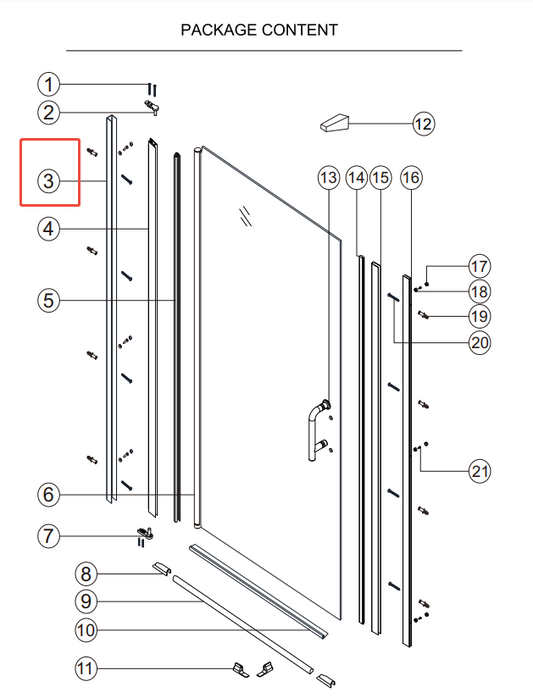 PACKAGE CONTENT

1
2
3
4
5
6
7
8
9
10
11
12
13
14
15
16
17
18
19
20
21