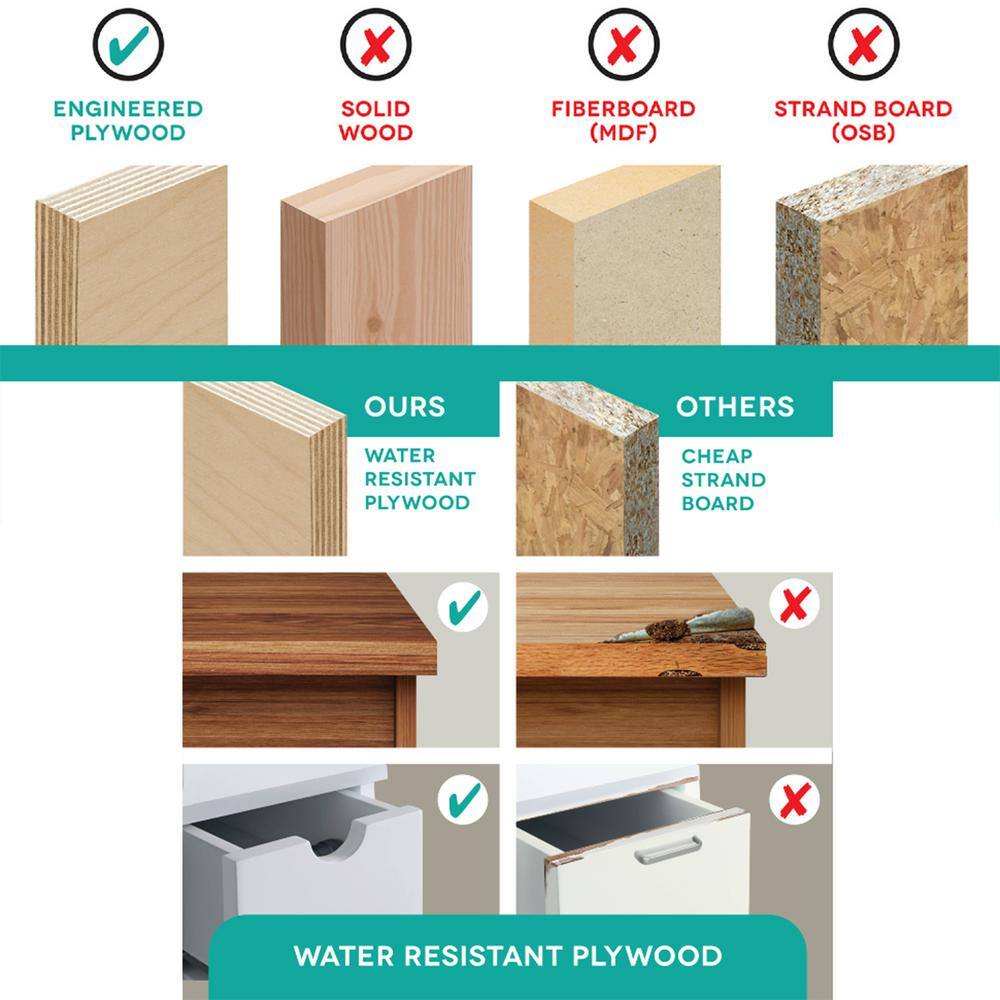 ENGINEERED PLYWOOD

SOLID WOOD

FIBERBOARD (MDF)

STRAND BOARD (OSB)

OURS

WATER RESISTANT PLYWOOD

OTHERS

CHEAP STRAND BOARD

WATER RESISTANT PLYWOOD