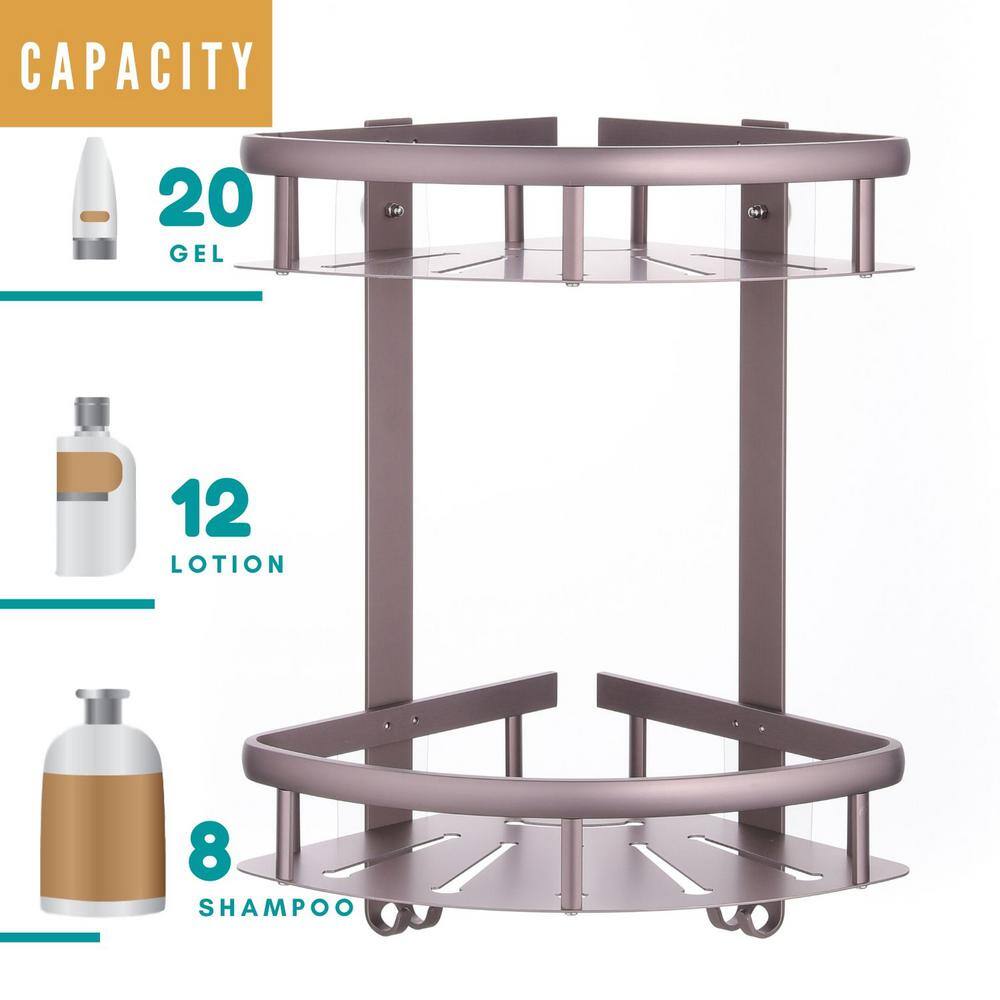 CAPACITY

20
GEL

12
LOTION

8
SHAMPOO