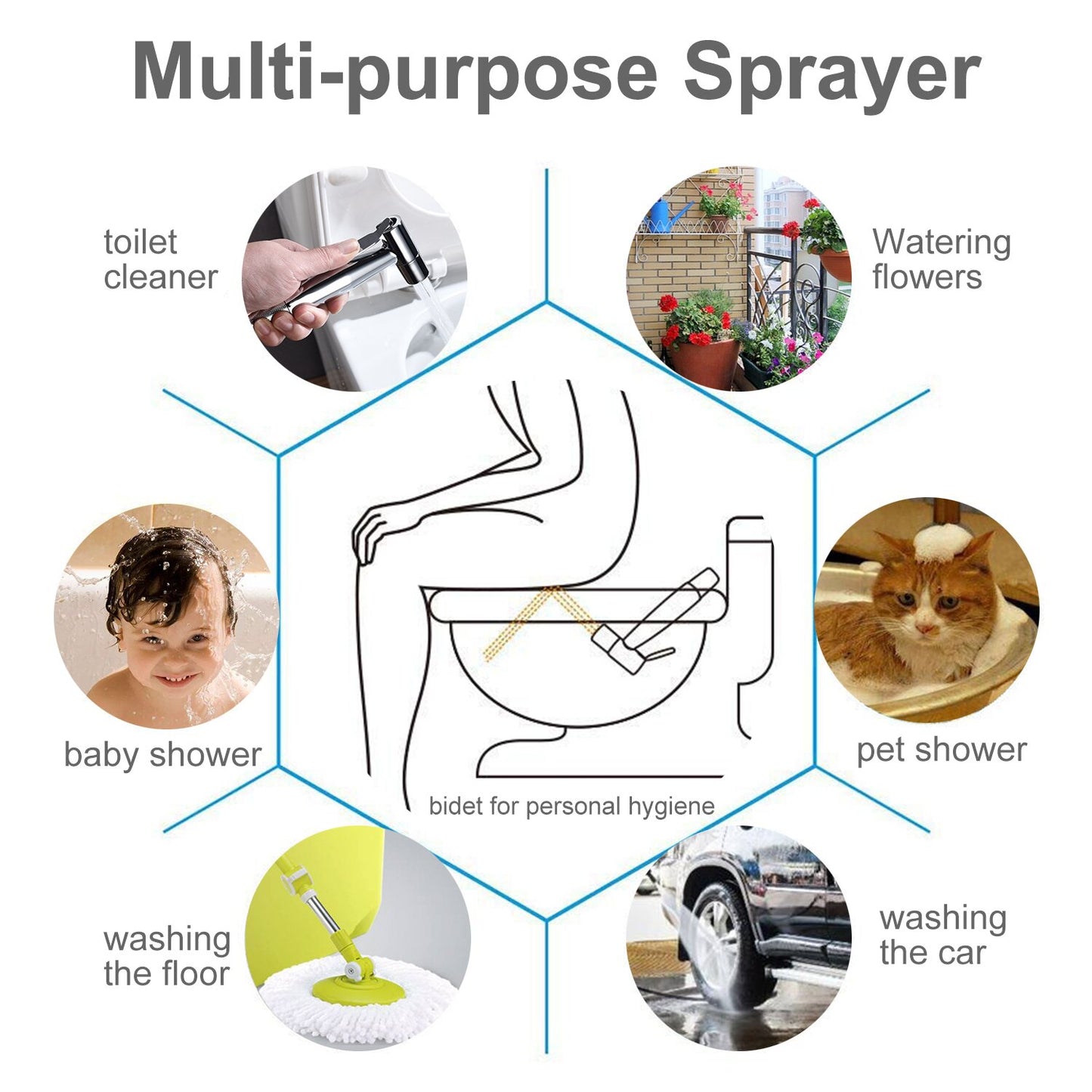 Multi-purpose Sprayer

toilet cleaner

Watering flowers

baby shower

pet shower

bidet for personal hygiene

washing the floor

washing the car